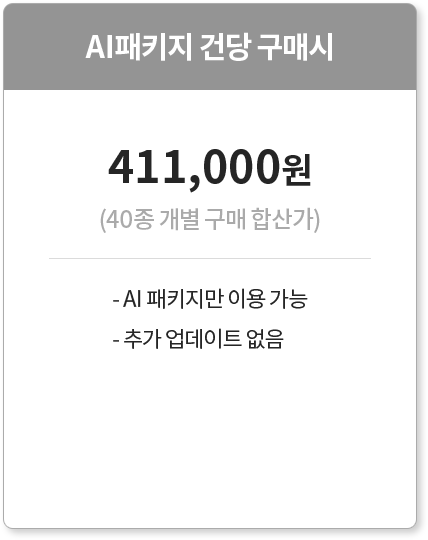 AI패키지 건당 구매시

411,000원

(40종 개별 구매 합산가)

- AI 패키지만 이용 가능

- 추가 업데이트 없음